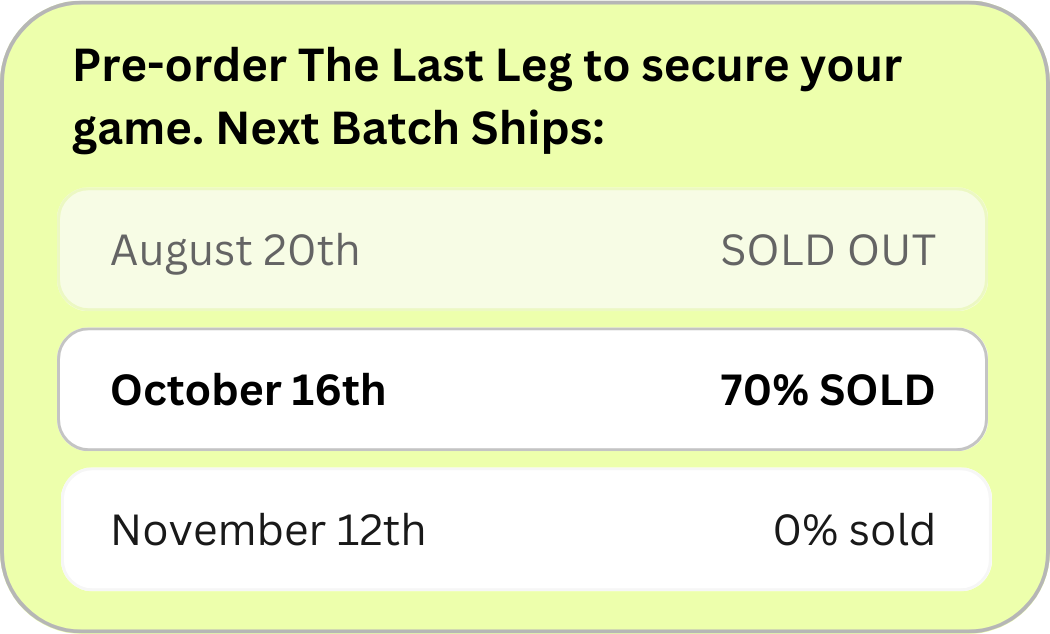 Pre-order The Last Leg to secure your game. Next Batch Ships:

August 20th SOLD OUT

October 16th 70% SOLD

November 12th 0% sold